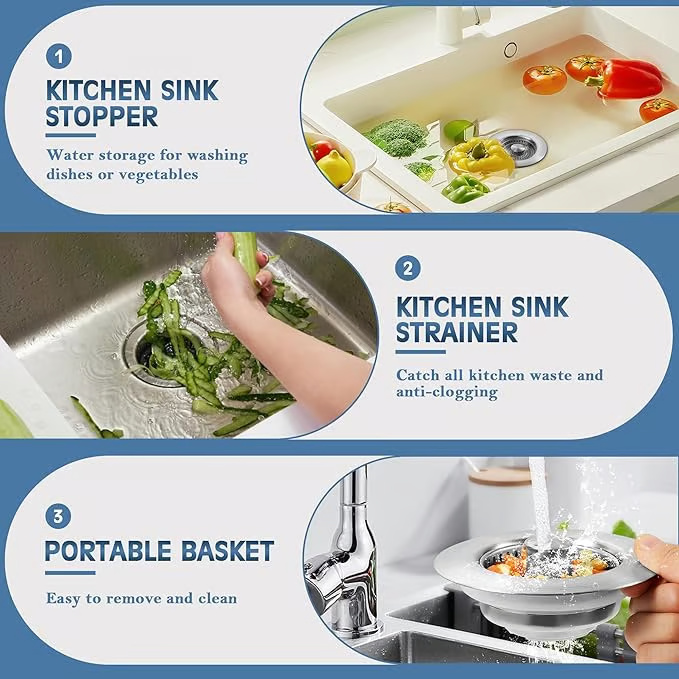 1

KITCHEN SINK STOPPER

Water storage for washing dishes or vegetables

2

KITCHEN SINK STRAINER

Catch all kitchen waste and anti-clogging

3

PORTABLE BASKET

Easy to remove and clean