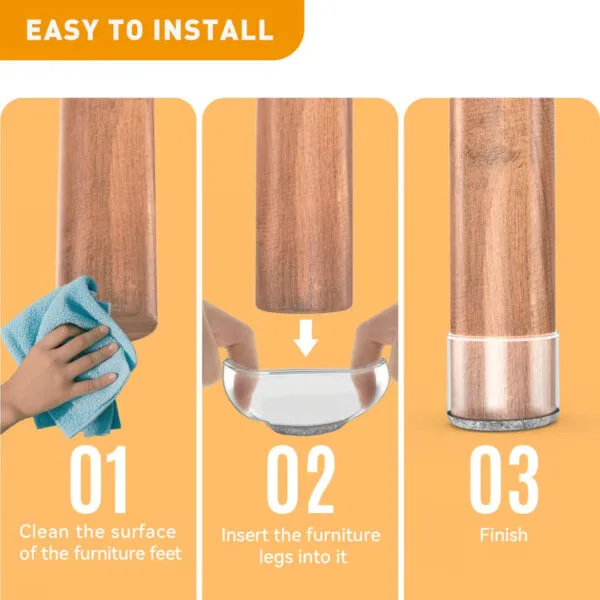 EASY TO INSTALL

01
Clean the surface of the furniture feet

02
Insert the furniture legs into it

03
Finish