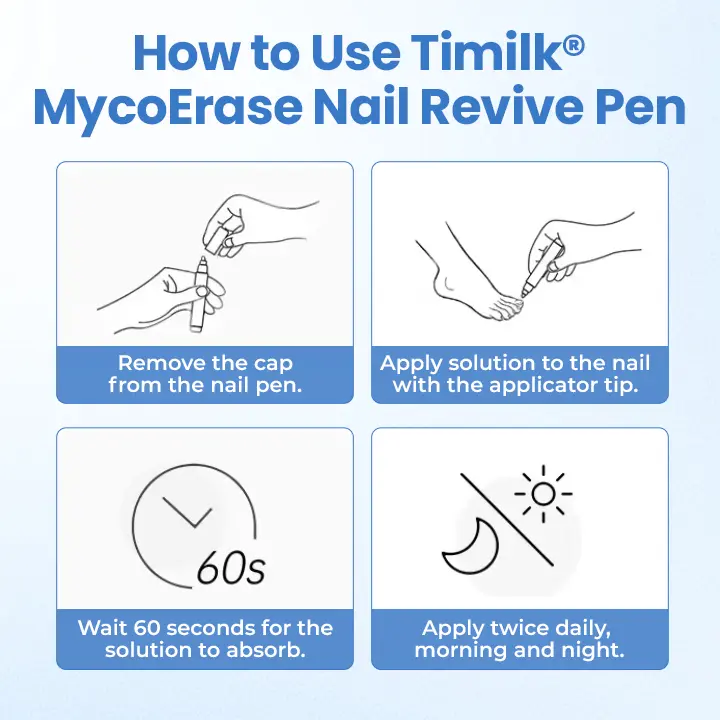 How to Use Timilk® MycoErase Nail Revive Pen

Remove the cap from the nail pen.

Apply solution to the nail with the applicator tip.

60s

Wait 60 seconds for the solution to absorb.

Apply twice daily, morning and night.