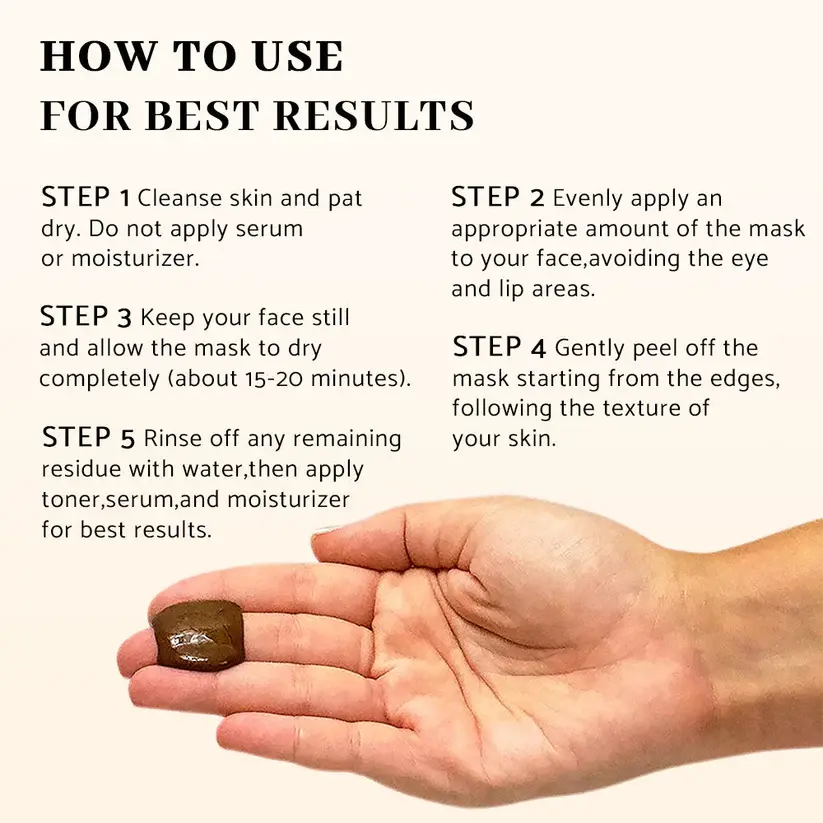 HOW TO USE
FOR BEST RESULTS

STEP 1 Cleanse skin and pat dry. Do not apply serum or moisturizer.

STEP 3 Keep your face still and allow the mask to dry completely (about 15-20 minutes).

STEP 5 Rinse off any remaining residue with water,then apply toner,serum,and moisturizer for best results.

STEP 2 Evenly apply an appropriate amount of the mask to your face,avoiding the eye and lip areas.

STEP 4 Gently peel off the mask starting from the edges, following the texture of your skin.