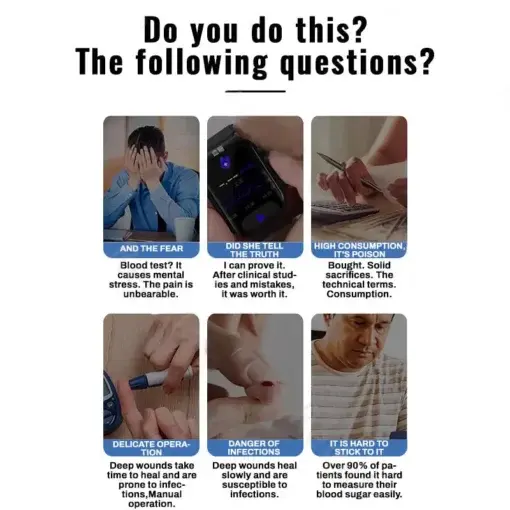 Do you do this?
The following questions?

AND THE FEAR
Blood test? It causes mental stress. The pain is unbearable.

DID SHE TELL THE TRUTH
I can prove it. After clinical studies and mistakes, it was worth it.

HIGH CONSUMPTION, IT'S POISON
Bought. Solid sacrifices. The technical terms. Consumption.

DELICATE OPERATION
Deep wounds take time to heal and are prone to infections,Manual operation.

DANGER OF INFECTIONS
Deep wounds heal slowly and are susceptible to infections.

IT IS HARD TO STICK TO IT
Over 90% of patients found it hard to measure their blood sugar easily.