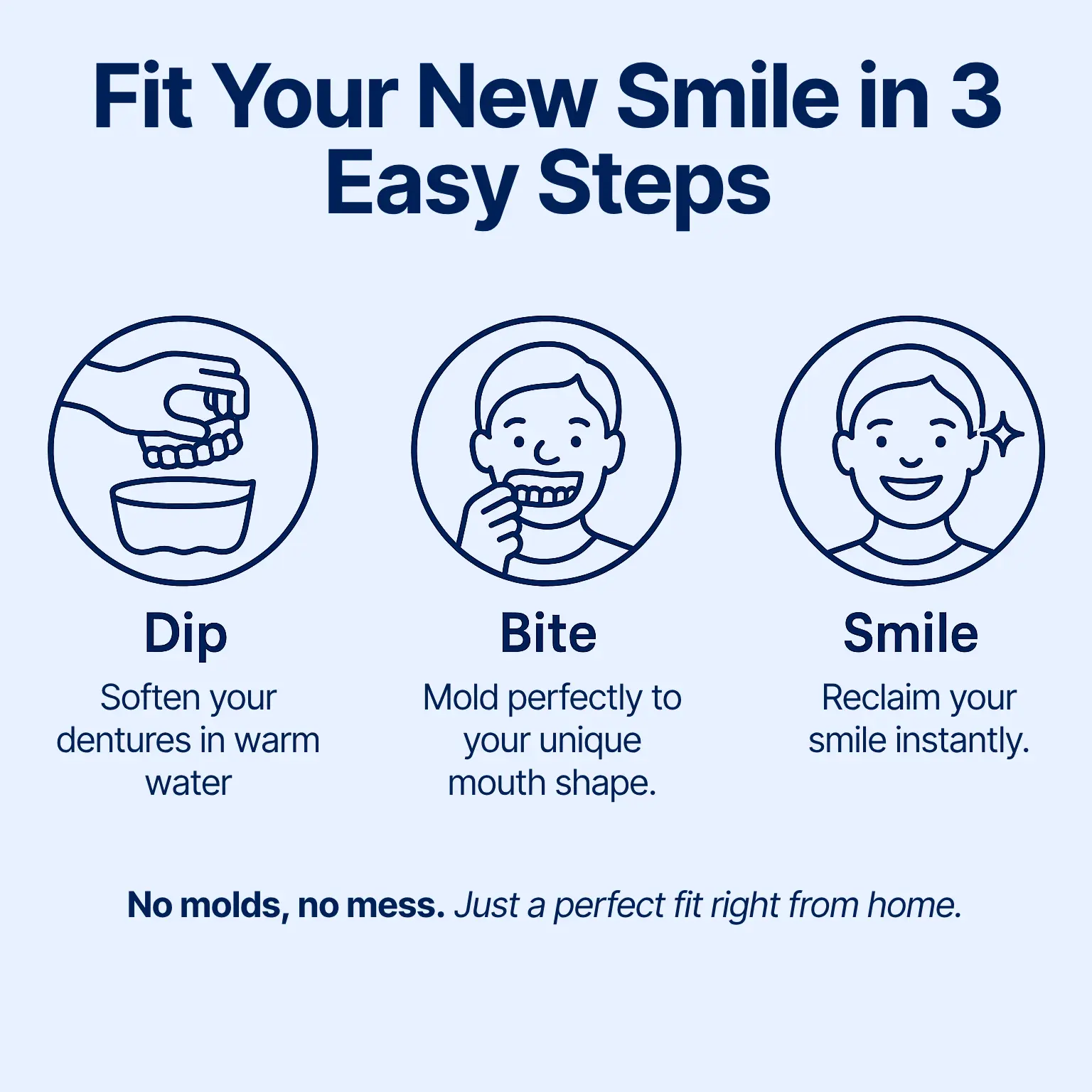 Fit Your New Smile in 3 Easy Steps

Dip

Soften your dentures in warm water

Bite

Mold perfectly to your unique mouth shape.

Smile

Reclaim your smile instantly.

No molds, no mess. Just a perfect fit right from home.